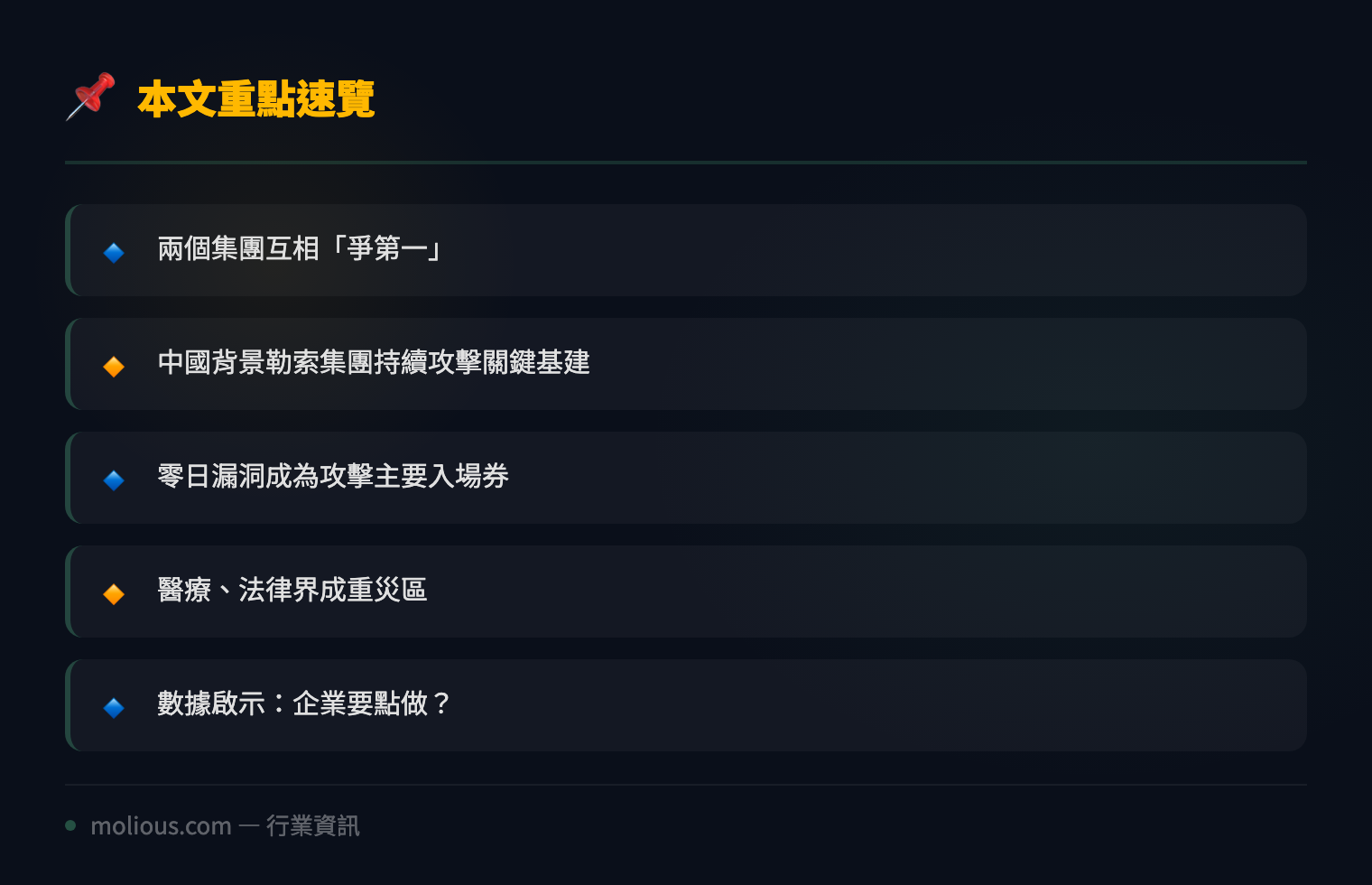 本文重點速覽

兩個集團互相「爭第一」

中國背景勒索集團持續攻擊關鍵基建

零日漏洞成為攻擊主要入場券

醫療、法律界成重災區

數據啟示：企業要點做？

• molious.com — 行業資訊