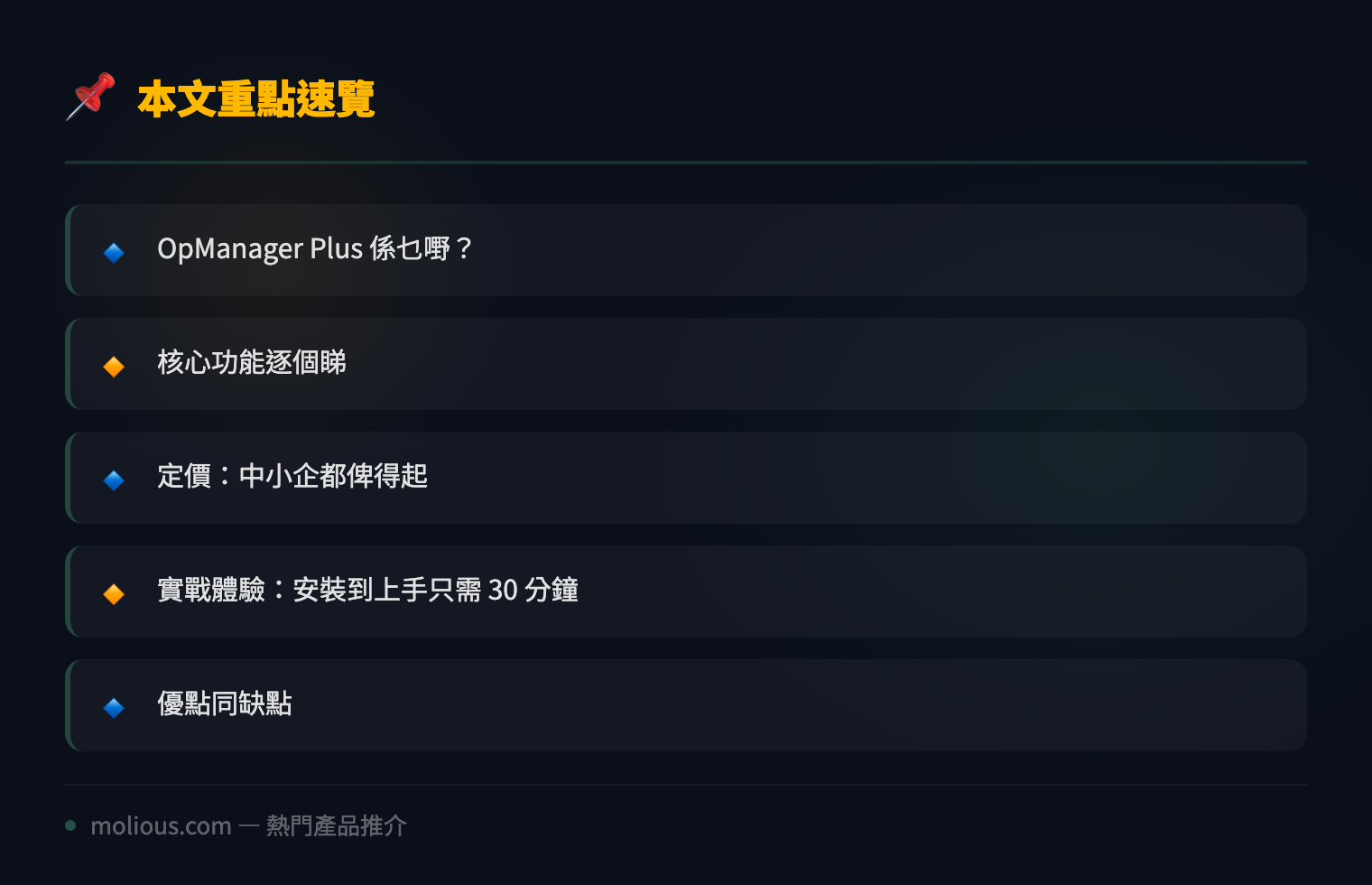 本文重點速覽

OpManager Plus 係乜嘢？

核心功能逐個睇

定價：中小企都俾得起

實戰體驗：安裝到上手只需30分鐘

優點同缺點

• molious.com — 熱門產品推介