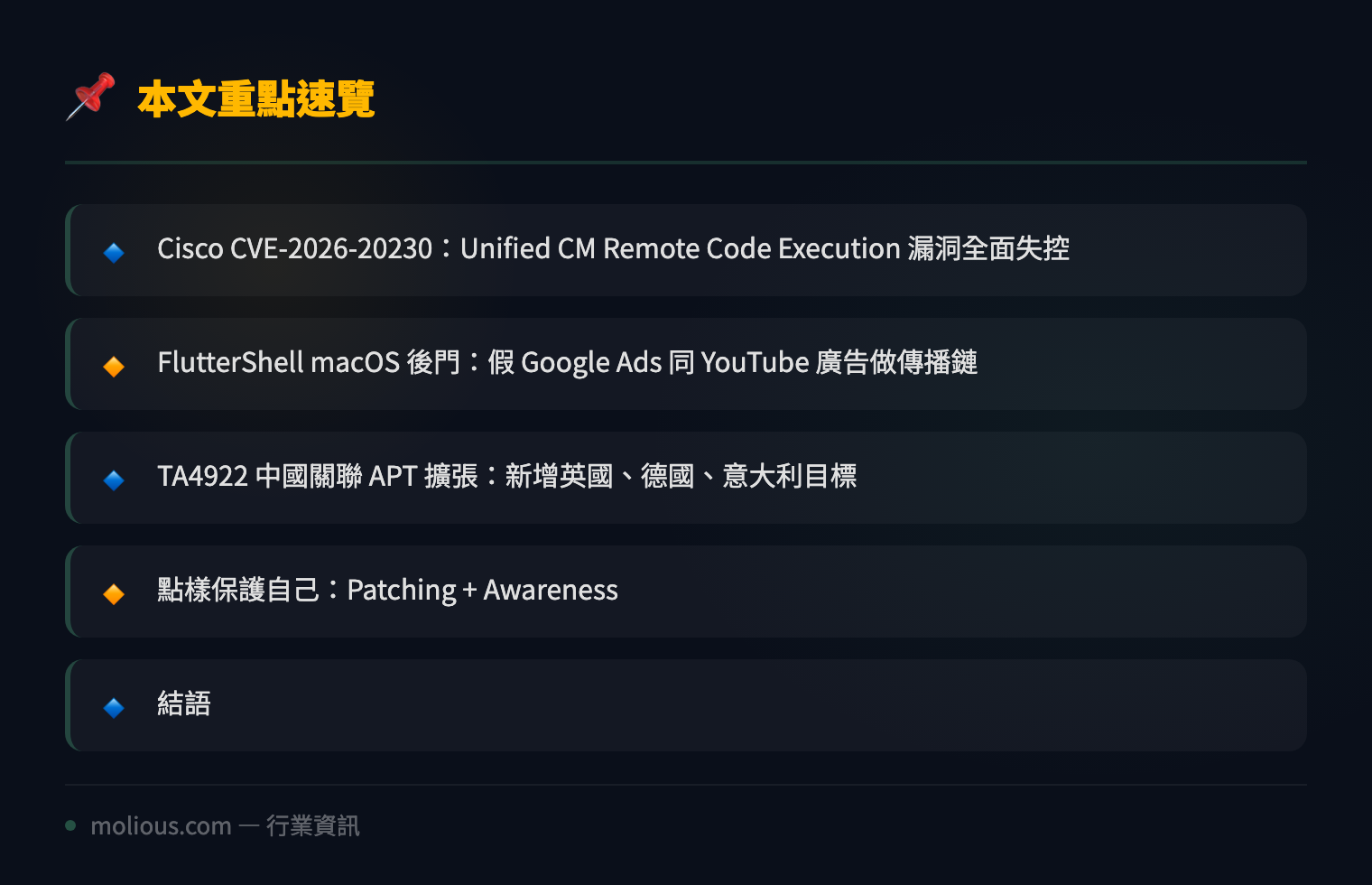 📌 本文重點速覽

🔹 Cisco CVE-2026-20230：Unified CM Remote Code Execution 漏洞全面失控

🔸 FlutterShell macOS 後門：假 Google Ads 同 YouTube 廣告做傳播鏈

🔹 TA4922 中國關聯 APT 擴張：新增英國、德國、意大利目標

🔸 點樣保護自己：Patching + Awareness

🔹 結語

molious.com — 行業資訊